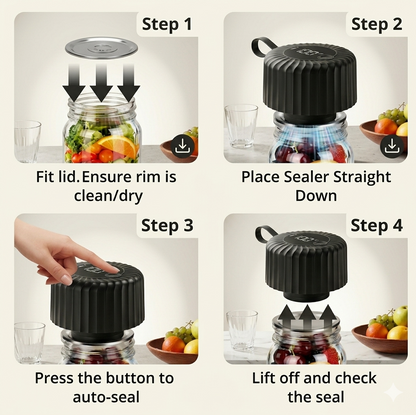 Step 1

Fit lid.Ensure rim is clean/dry

Step 2

Place Sealer Straight Down

Step 3

Press the button to auto-seal

Step 4

Lift off and check the seal